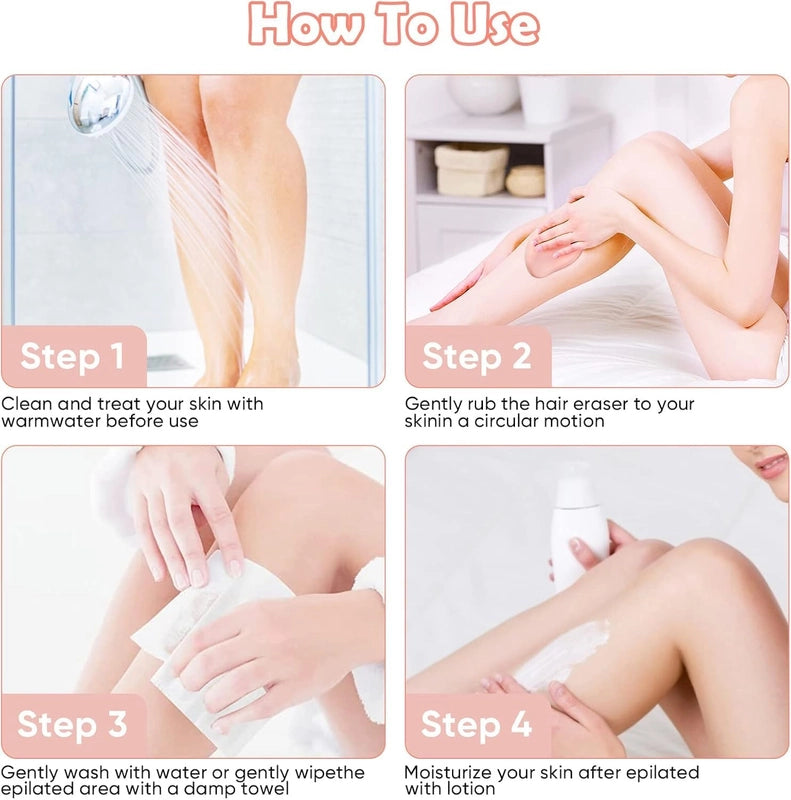 How To Use

Step 1

Clean and treat your skin with warmwater before use

Step 2

Gently rub the hair eraser to your skinin a circular motion

Step 3

Gently wash with water or gently wipethe epilated area with a damp towel

Step 4

Moisturize your skin after epilated with lotion